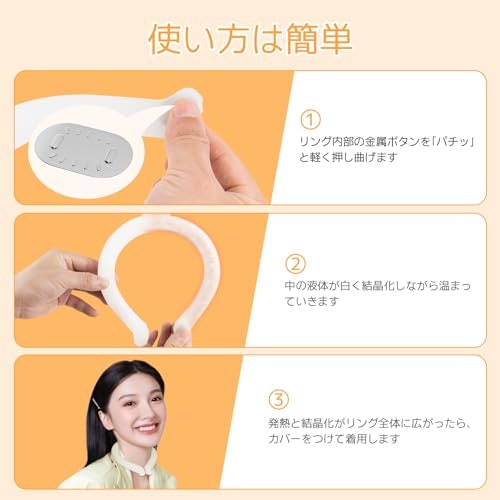 使い方は簡単

①
リング内部の金属ボタンを「パチッ」と軽く押し曲げます

②
中の液体が白く結晶化しながら温まっていきます

③
発熱と結晶化がリング全体に広がったら、カバーをつけて着用します