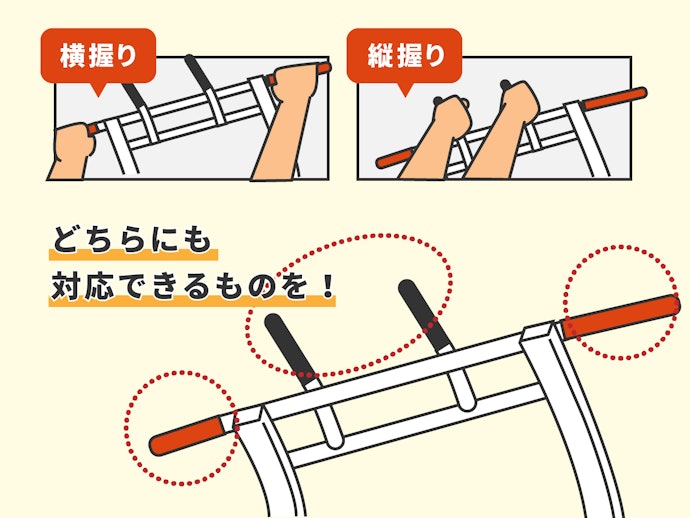 横握り

縦握り

どちらにも
対応できるものを！