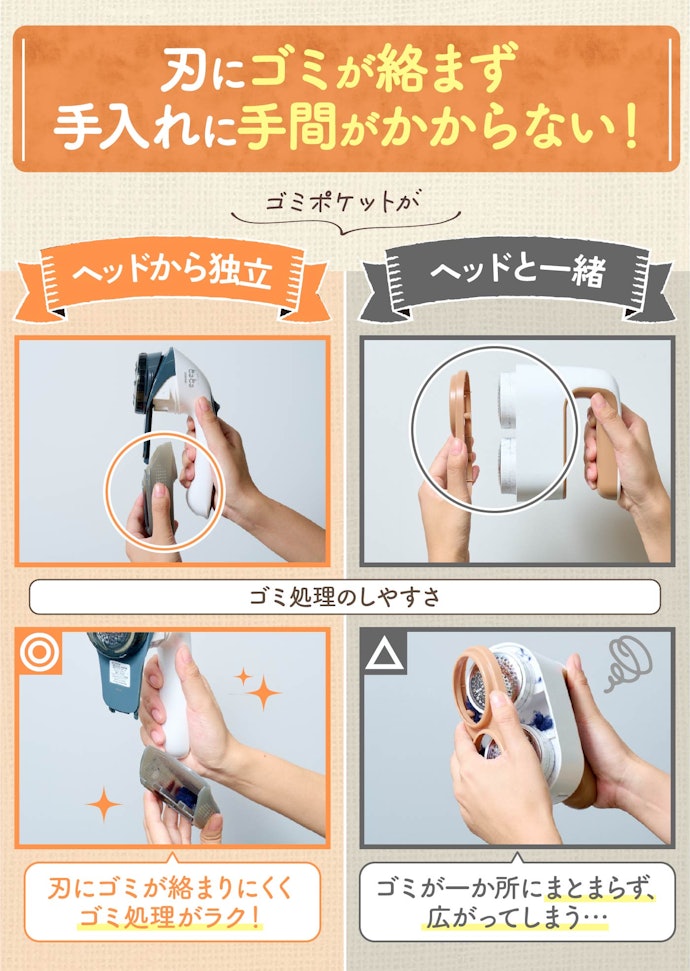 刃にゴミが絡まず
手入れに手間がかからない！

ゴミポケットが

ヘッドから独立

ヘッドと一緒

ゴミ処理のしやすさ

◎

△

刃にゴミが絡まりにくく
ゴミ処理がラク！

ゴミが一か所にまとまらず、
広がってしまう…