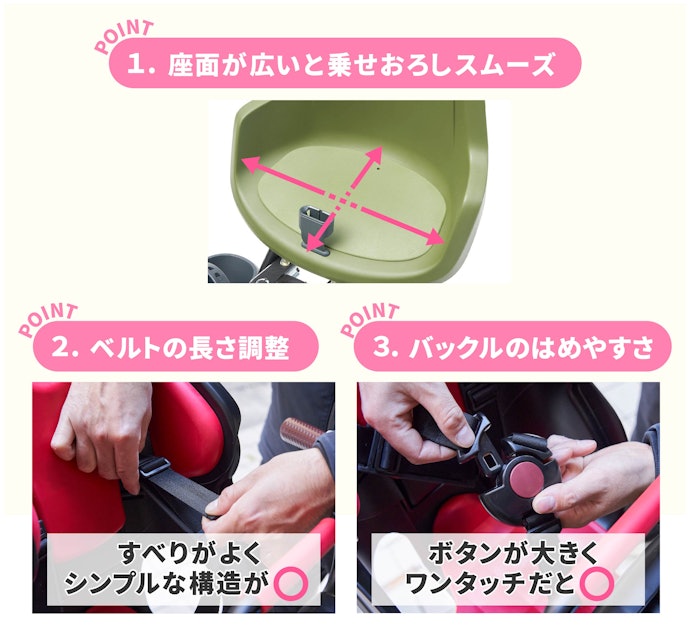 POINT
1. 座面が広いと乗せおろしスムーズ

POINT
2. ベルトの長さ調整

すべりがよく
シンプルな構造が○

POINT
3. バックルのはめやすさ

ボタンが大きく
ワンタッチだと○