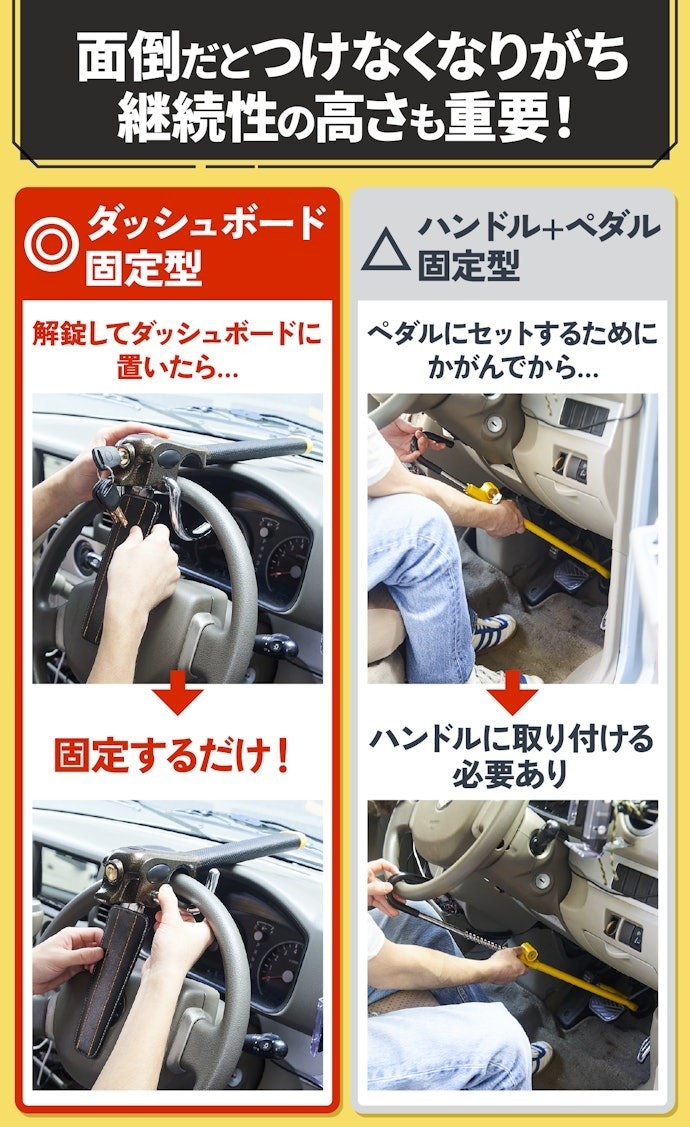 面倒だとつけなくなりがち
継続性の高さも重要！

◎ ダッシュボード固定型

解錠してダッシュボードに置いたら…

固定するだけ！

△ ハンドル+ペダル固定型

ペダルにセットするためにかがんでから…

ハンドルに取り付ける必要あり