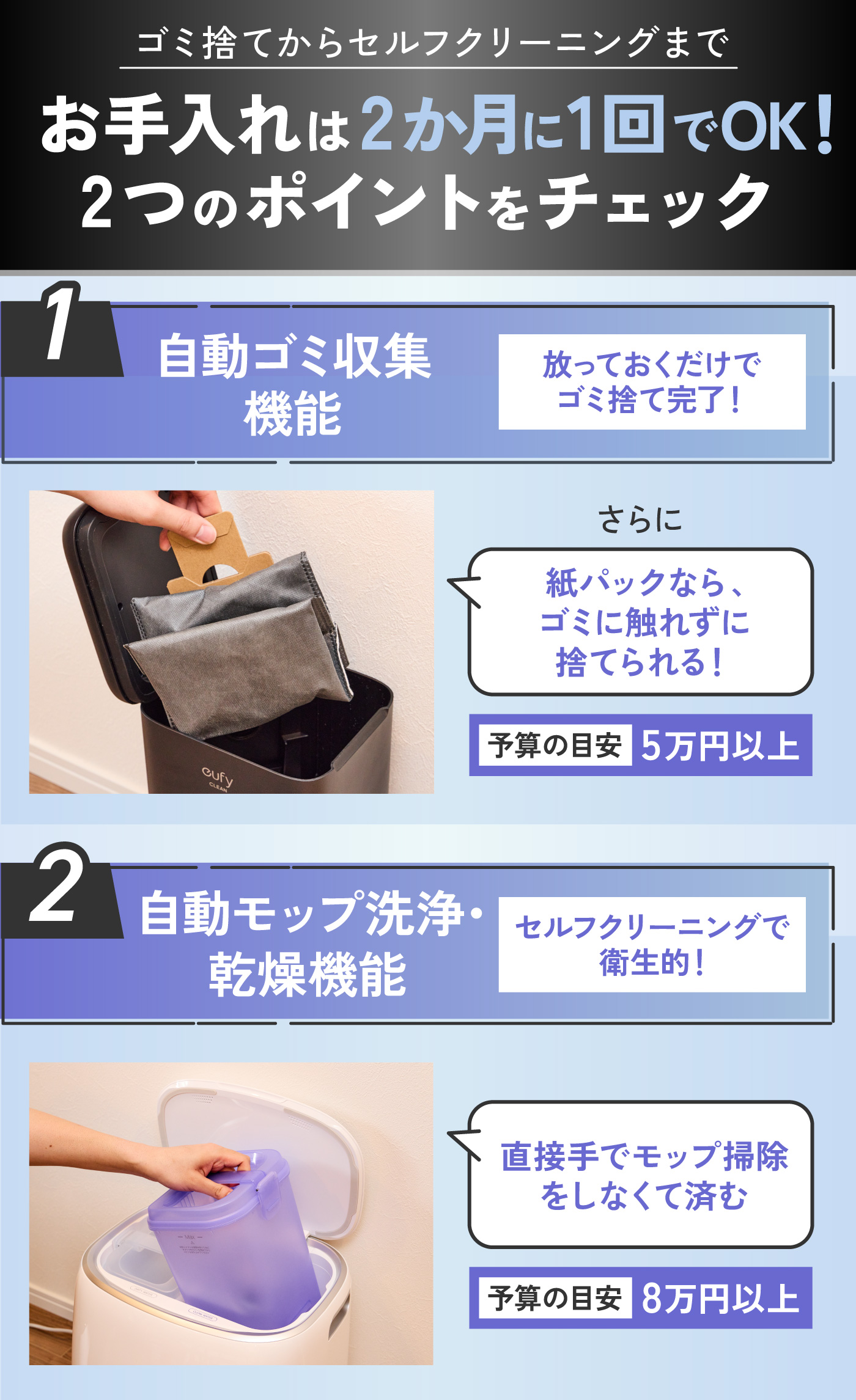 ゴミ捨てからセルフクリーニングまで

お手入れは2か月に1回でOK！
2つのポイントをチェック

1

自動ゴミ収集機能

放っておくだけでゴミ捨て完了！

eufy CLEAN

さらに

紙パックなら、ゴミに触れずに捨てられる！

予算の目安 5万円以上

2

自動モップ洗浄・乾燥機能

セルフクリーニングで衛生的！

直接手でモップ掃除をしなくて済む

予算の目安 8万円以上