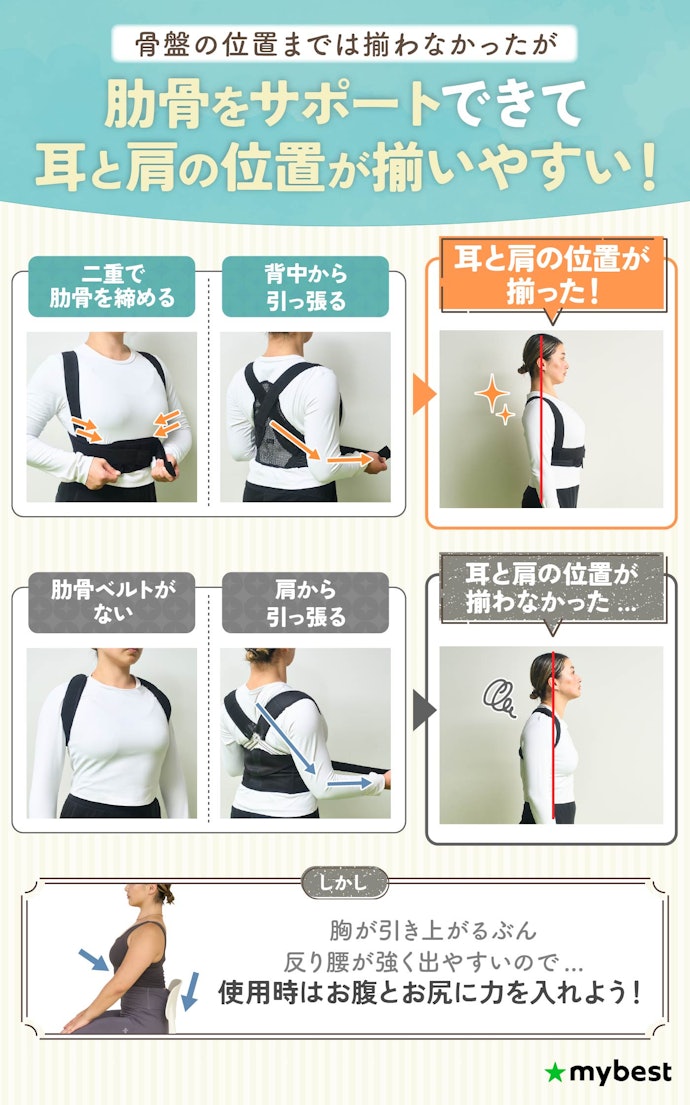 骨盤の位置までは揃わなかったが

肋骨をサポートできて
耳と肩の位置が揃いやすい！

二重で
肋骨を締める

背中から
引っ張る

耳と肩の位置が
揃った！

肋骨ベルトが
ない

肩から
引っ張る

耳と肩の位置が
揃わなかった…

しかし

胸が引き上がるぶん
反り腰が強く出やすいので…
使用時はお腹とお尻に力を入れよう！

mybest