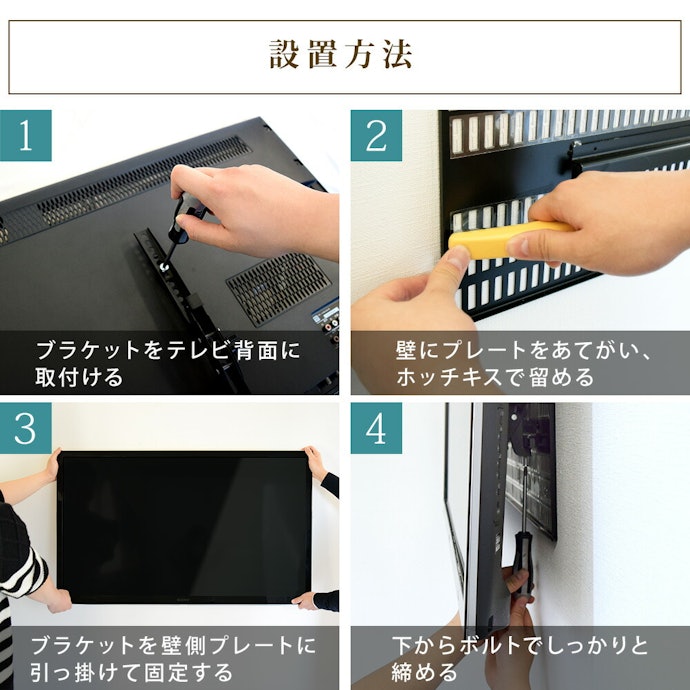 設置方法

1

ブラケットをテレビ背面に取付ける

2

壁にプレートをあてがい、ホッチキスで留める

3

ブラケットを壁側プレートに引っ掛けて固定する

4

下からボルトでしっかりと締める