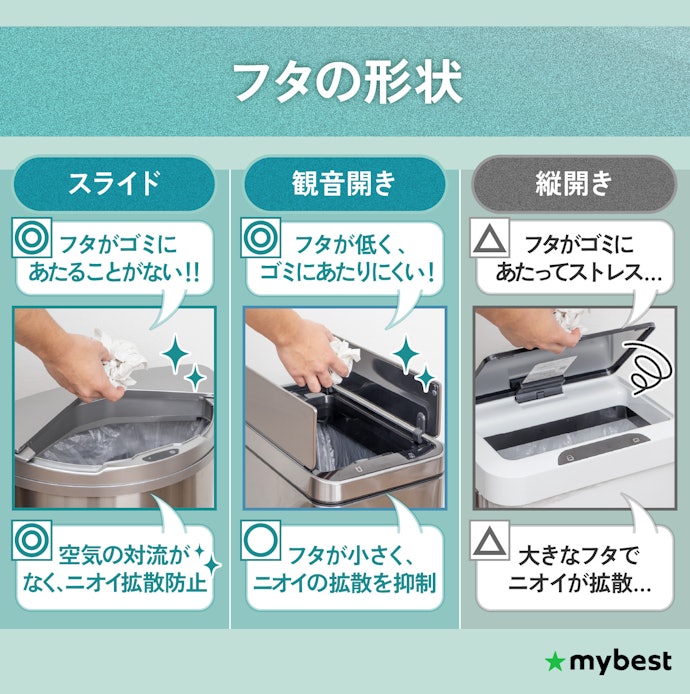 フタの形状

スライド

◎ フタがゴミにあたることがない!!

◎ 空気の対流がなく、ニオイ拡散防止

観音開き

◎ フタが低く、ゴミにあたりにくい!

○ フタが小さく、ニオイの拡散を抑制

縦開き

△ フタがゴミにあたってストレス…

△ 大きなフタでニオイが拡散…

★ mybest