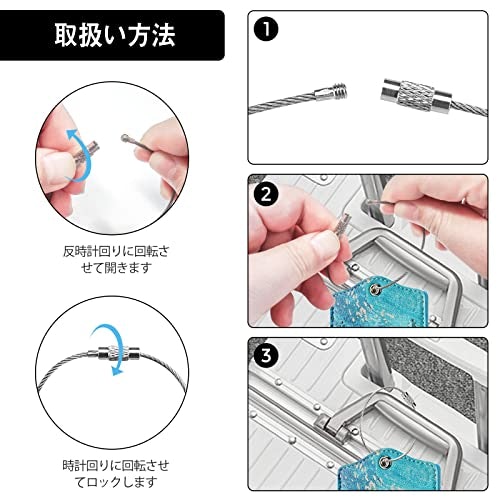 取扱い方法

反時計回りに回転させて開きます

時計回りに回転させてロックします

1

2

3