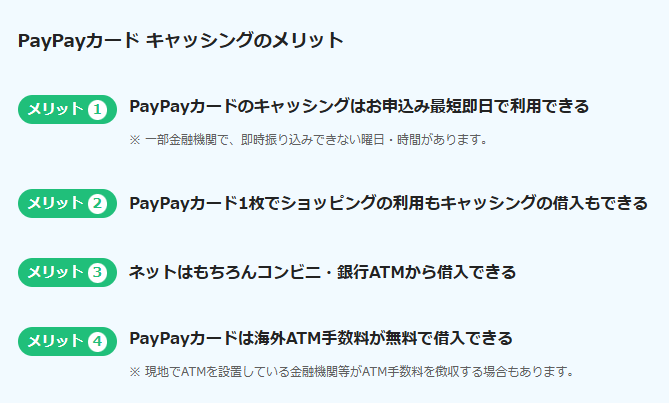 PayPayカード キャッシングのメリット

メリット 1 PayPayカードのキャッシングはお申込み最短即日で利用できる

※ 一部金融機関で、即時振り込みできない曜日・時間があります。

メリット 2 PayPayカード1枚でショッピングの利用もキャッシングの借入もできる

メリット 3 ネットはもちろんコンビニ・銀行ATMから借入できる

メリット 4 PayPayカードは海外ATM手数料が無料で借入できる

※ 現地でATMを設置している金融機関等がATM手数料を徴収する場合もあります。