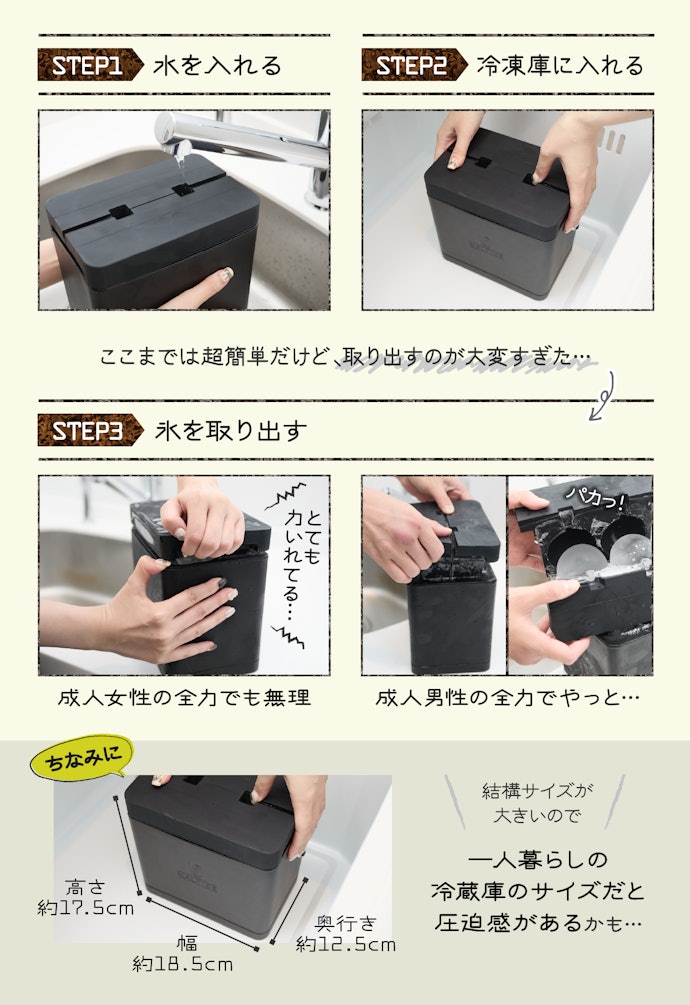 STEP1 水を入れる

STEP2 冷凍庫に入れる

ここまでは超簡単だけど、取り出すのが大変すぎた…

STEP3 氷を取り出す

とても力いれてる…

パカっ!

成人女性の全力でも無理

成人男性の全力でやっと…

ちなみに

高さ 約17.5cm

幅 約18.5cm

奥行き 約12.5cm

結構サイズが大きいので

一人暮らしの冷蔵庫のサイズだと圧迫感があるかも…