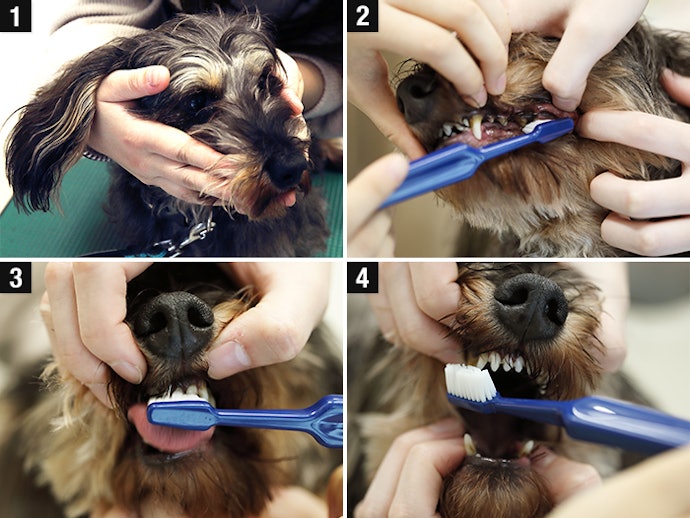 1

2

3

4