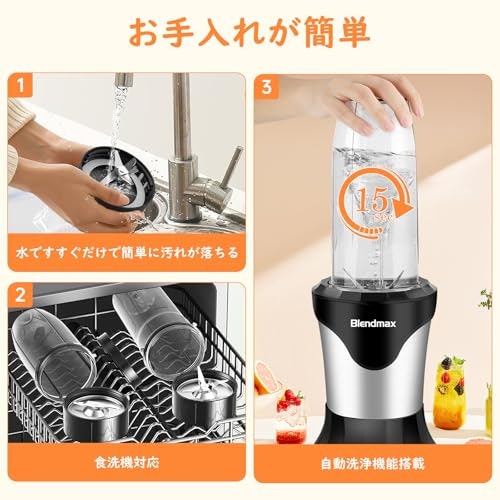 お手入れが簡単

1

水ですすぐだけで簡単に汚れが落ちる

2

食洗機対応

3

15 sec

Blendmax

自動洗浄機能搭載