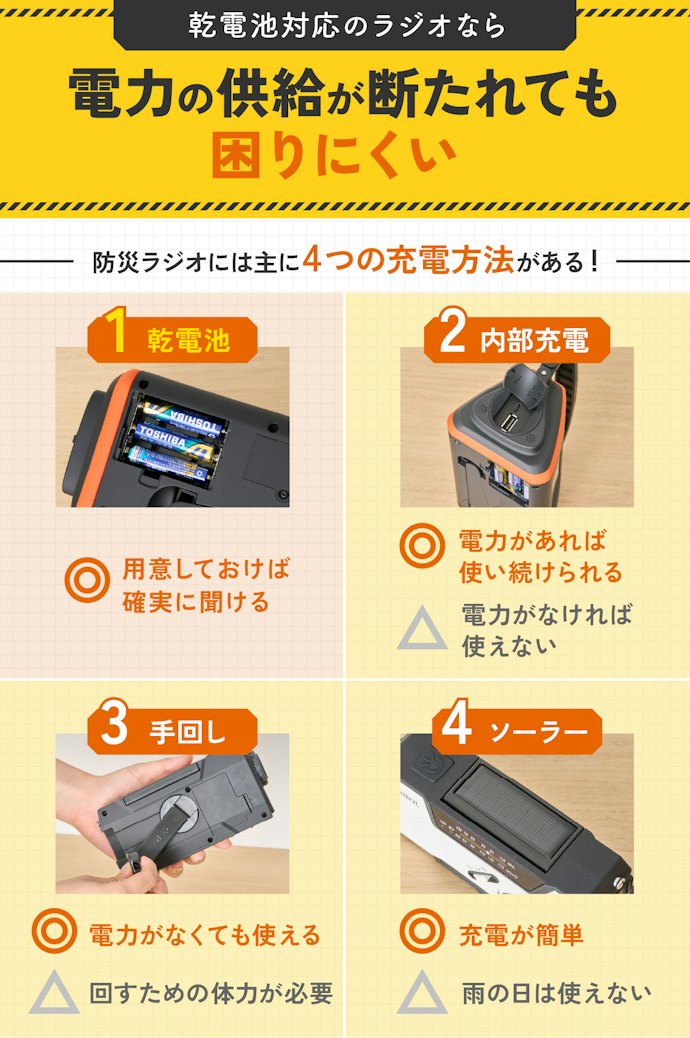 乾電池対応のラジオなら

電力の供給が断たれても困りにくい

防災ラジオには主に4つの充電方法がある！

1 乾電池

TOSHIBA
TOSHIBA

◎ 用意しておけば確実に聞ける

2 内部充電

◎ 電力があれば使い続けられる

△ 電力がなければ使えない

3 手回し

◎ 電力がなくても使える

△ 回すための体力が必要

4 ソーラー

◎ 充電が簡単

△ 雨の日は使えない