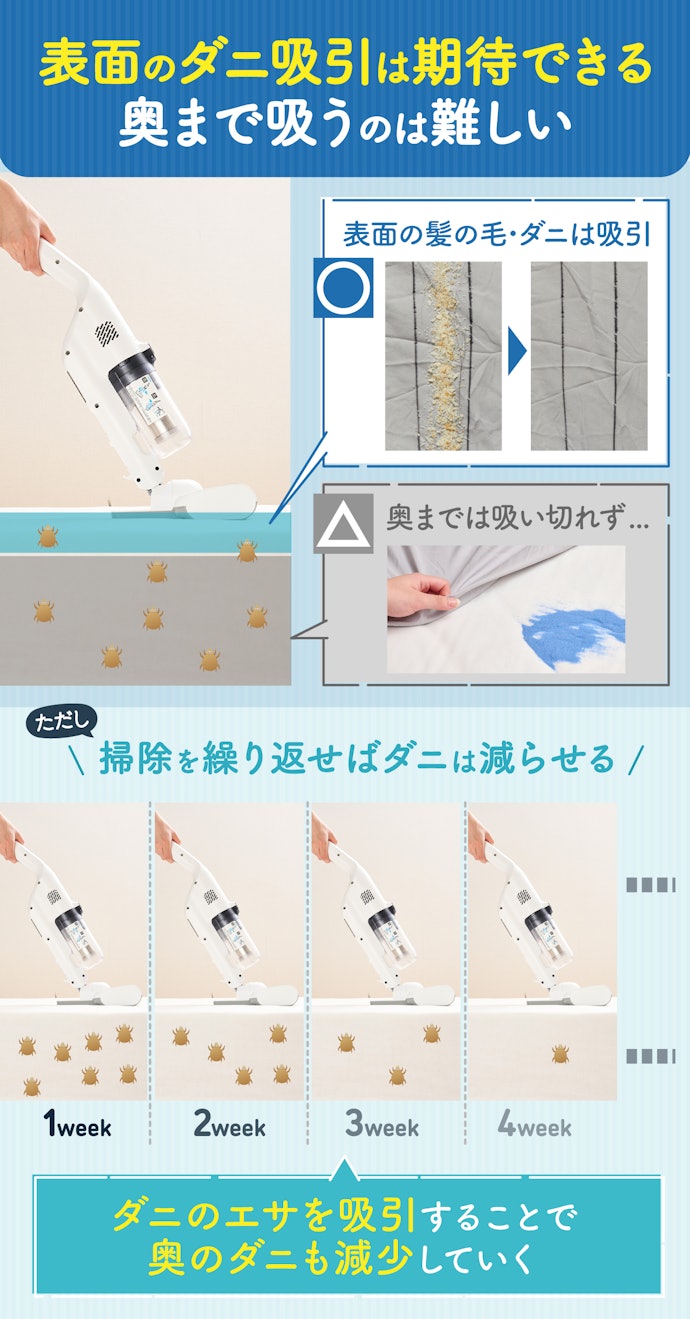 表面のダニ吸引は期待できる
奥まで吸うのは難しい

表面の髪の毛・ダニは吸引

奥までは吸い切れず…

ただし
\ 掃除を繰り返せばダニは減らせる /

1week
2week
3week
4week

ダニのエサを吸引することで
奥のダニも減少していく