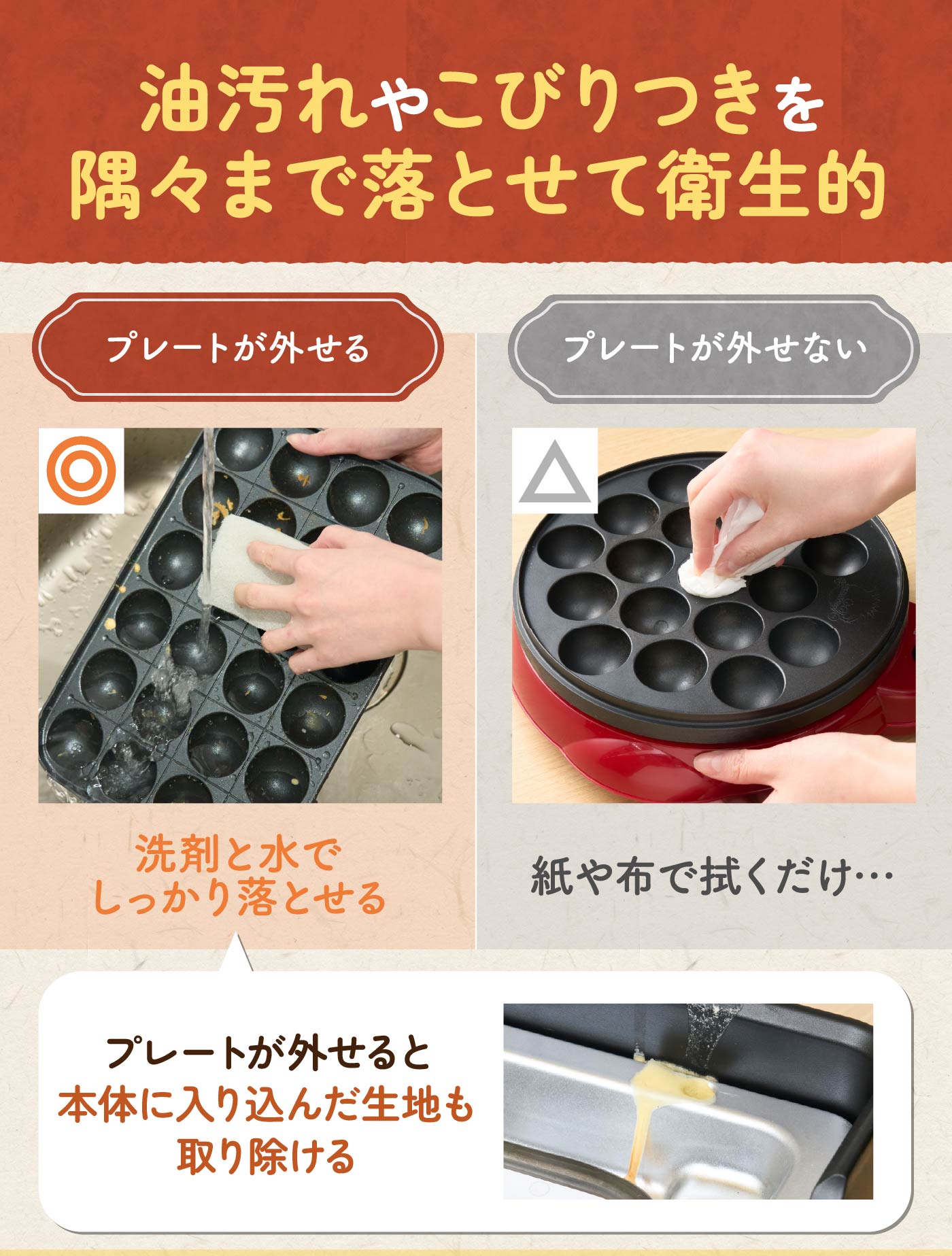 油汚れやこびりつきを
隅々まで落とせて衛生的

プレートが外せる

◎

洗剤と水で
しっかり落とせる

プレートが外せない

△

紙や布で拭くだけ…

プレートが外せると
本体に入り込んだ生地も
取り除ける