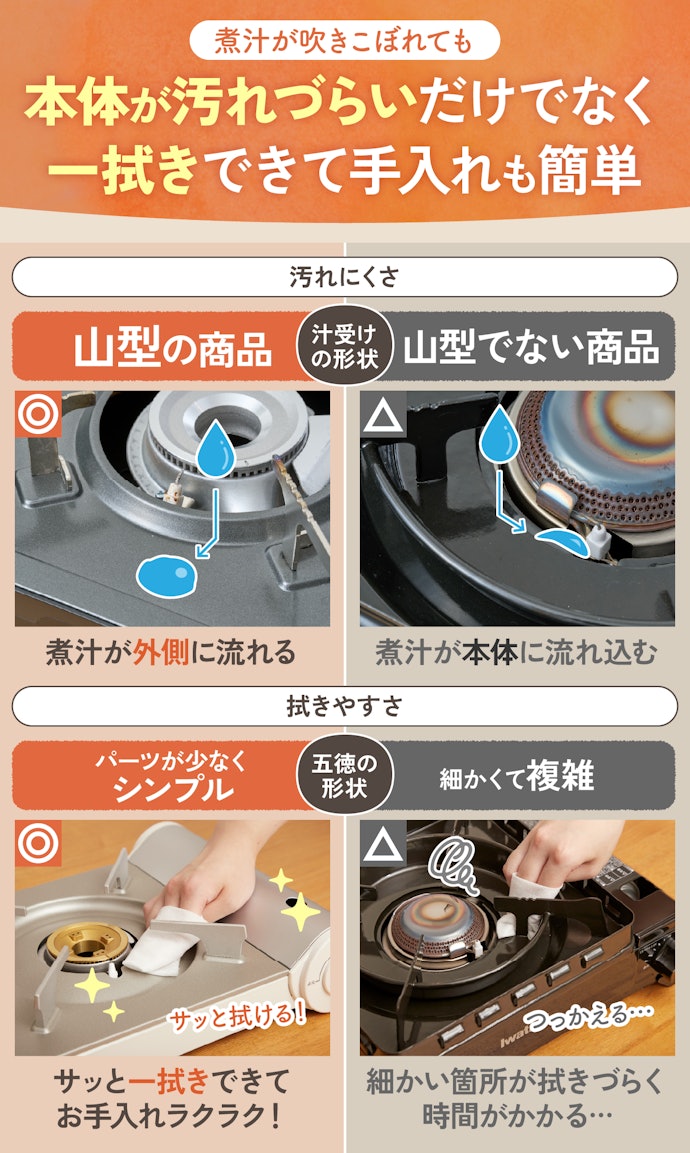 煮汁が吹きこぼれても

本体が汚れづらいだけでなく
一拭きできて手入れも簡単

汚れにくさ

山型の商品

汁受けの形状

山型でない商品

◎

△

煮汁が外側に流れる

煮汁が本体に流れ込む

拭きやすさ

パーツが少なく
シンプル

五徳の形状

細かくて複雑

◎

△

サッと拭ける！

Iwatani

つっかえる…

サッと一拭きできて
お手入れラクラク！

細かい箇所が拭きづらく
時間がかかる…