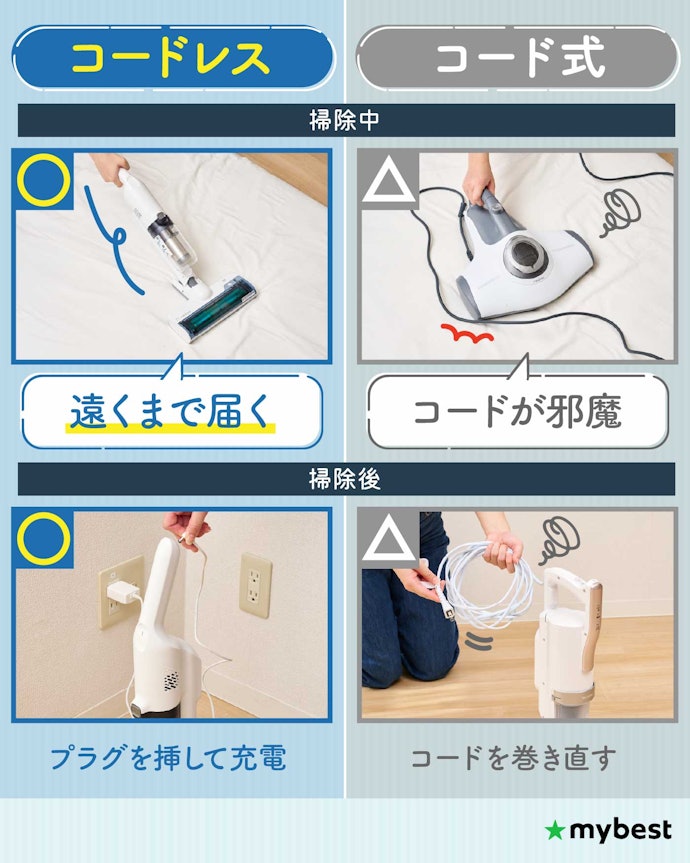 コードレス

コード式

掃除中

遠くまで届く

コードが邪魔

掃除後

プラグを挿して充電

コードを巻き直す

mybest