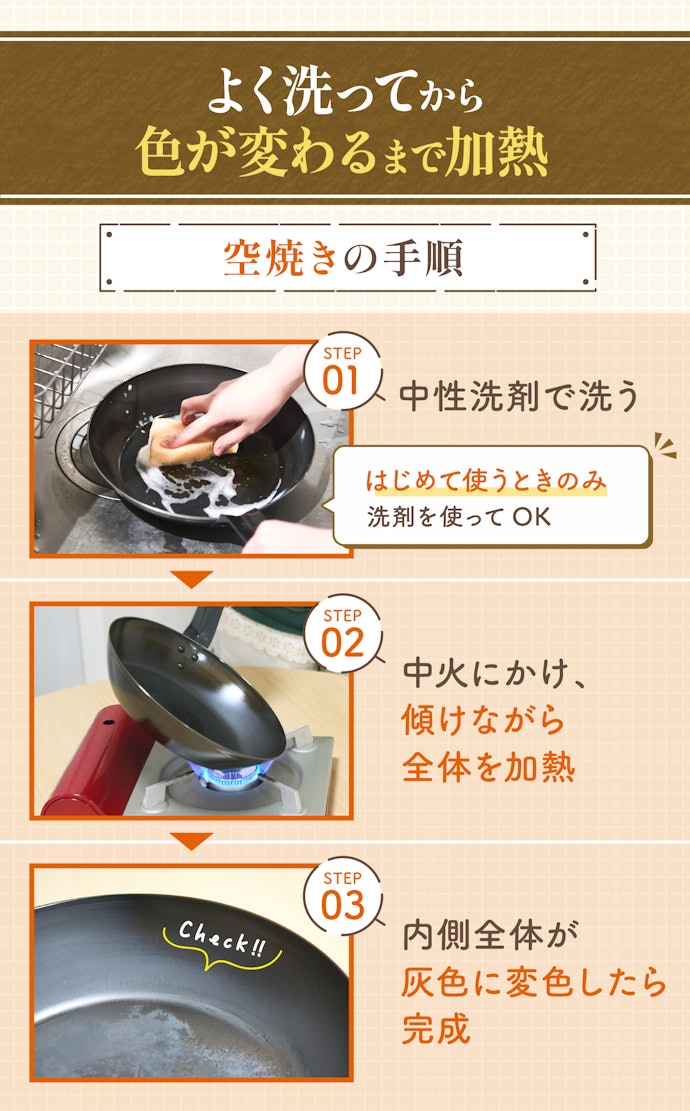 よく洗ってから
色が変わるまで加熱

空焼きの手順

STEP 01
中性洗剤で洗う

はじめて使うときのみ
洗剤を使って OK

STEP 02
中火にかけ、
傾けながら
全体を加熱

STEP 03
Check!!
内側全体が
灰色に変色したら
完成