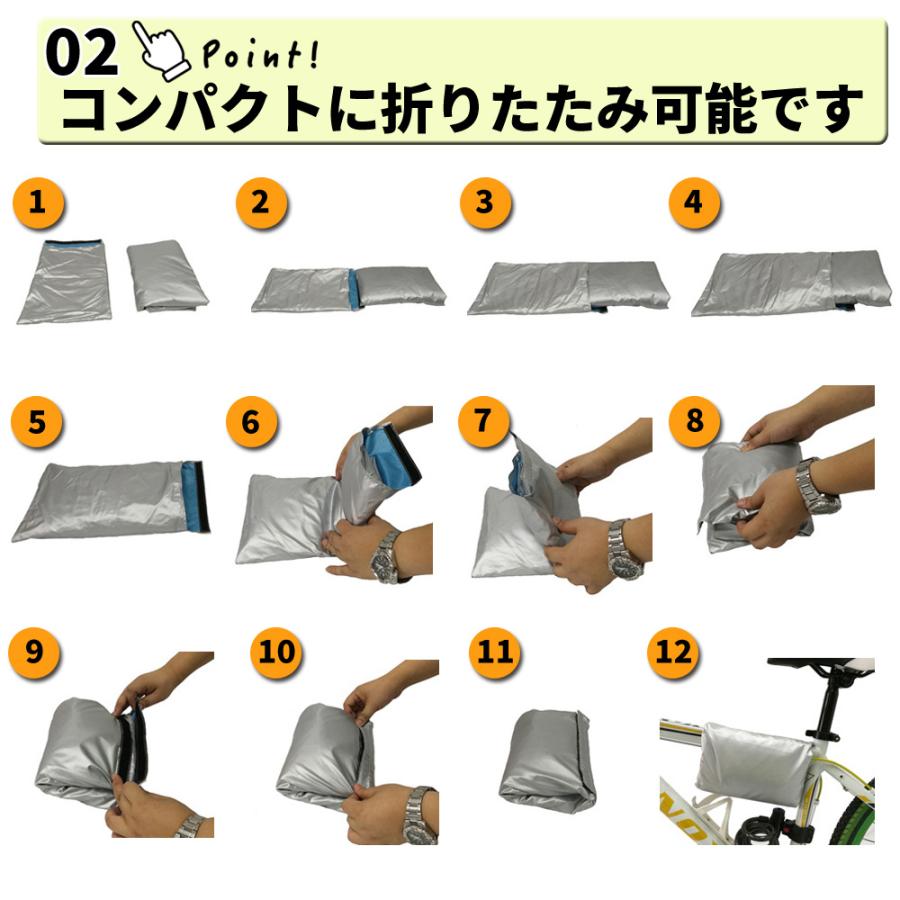 02 Point!
コンパクトに折りたたみ可能です

1

2

3

4

5

6

7

8

9

10

11

12