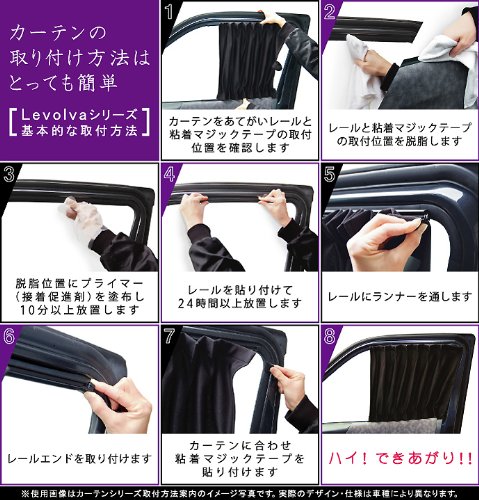 カーテンの取り付け方法はとっても簡単

［Levolvaシリーズ 基本的な取付方法］

1

カーテンをあてがいレールと粘着マジックテープの取付位置を確認します

2

レールと粘着マジックテープの取付位置を脱脂します

3

脱脂位置にプライマー（接着促進剤）を塗布し10分以上放置します

4

レールを貼り付けて24時間以上放置します

5

レールにランナーを通します

6

レールエンドを取り付けます

7

カーテンに合わせ粘着マジックテープを貼り付けます

8

ハイ！できあがり!!

※使用画像はカーテンシリーズ取付方法案内のイメージ写真です。実際のデザイン・仕様は車種により異なります。