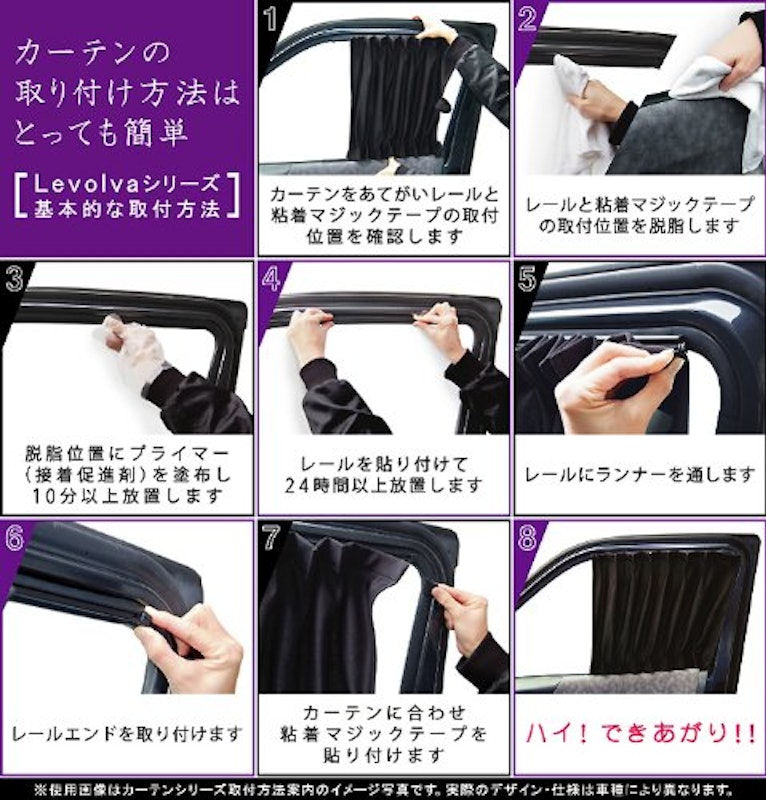 カーテンの取り付け方法はとっても簡単

[Levolvaシリーズ 基本的な取付方法]

1
カーテンをあてがいレールと粘着マジックテープの取付位置を確認します

2
レールと粘着マジックテープの取付位置を脱脂します

3
脱脂位置にプライマー(接着促進剤)を塗布し10分以上放置します

4
レールを貼り付けて24時間以上放置します

5
レールにランナーを通します

6
レールエンドを取り付けます

7
カーテンに合わせ粘着マジックテープを貼り付けます

8
ハイ！できあがり!!

※使用画像はカーテンシリーズ取付方法案内のイメージ写真です。実際のデザイン・仕様は車種により異なります。