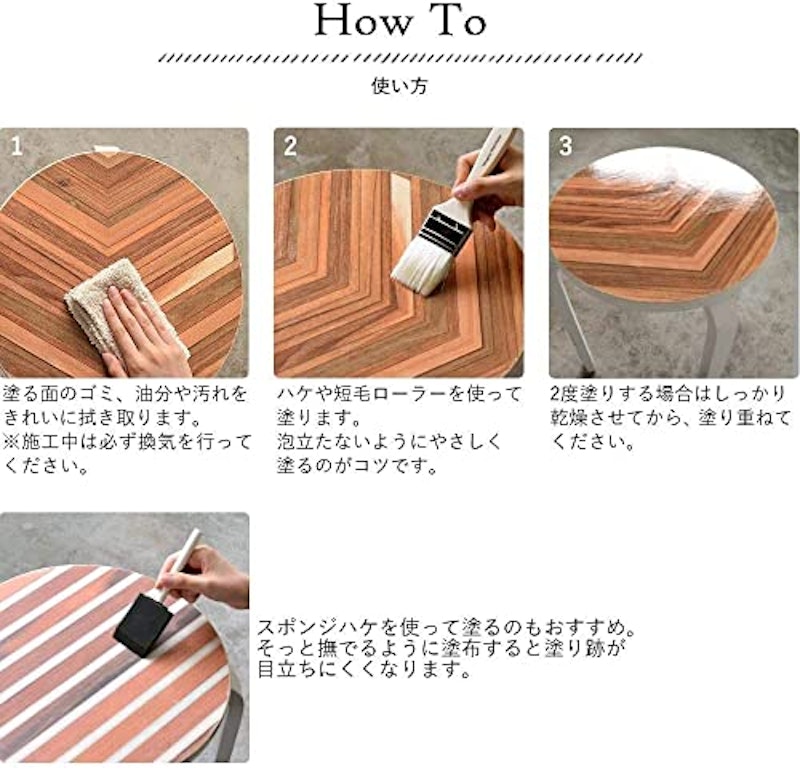 How To

使い方

1

塗る面のゴミ、油分や汚れをきれいに拭き取ります。
※施工中は必ず換気を行ってください。

2

ハケや短毛ローラーを使って塗ります。
泡立たないようにやさしく塗るのがコツです。

3

2度塗りする場合はしっかり乾燥させてから、塗り重ねてください。

スポンジハケを使って塗るのもおすすめ。
そっと撫でるように塗布すると塗り跡が目立ちにくくなります。