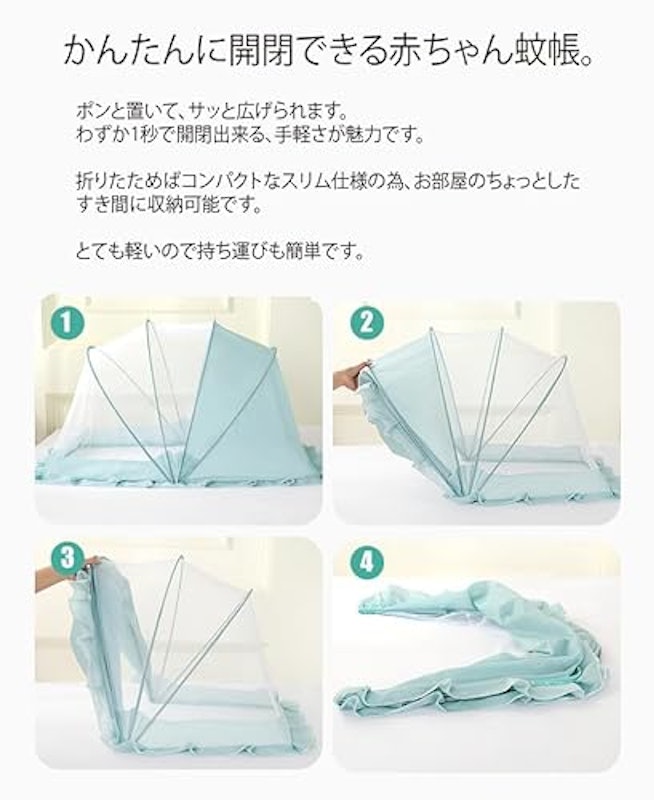 かんたんに開閉できる赤ちゃん蚊帳。

ポンと置いて、サッと広げられます。
わずか1秒で開閉出来る、手軽さが魅力です。

折りたためばコンパクトなスリム仕様の為、お部屋のちょっとしたすき間に収納可能です。

とても軽いので持ち運びも簡単です。

1

2

3

4