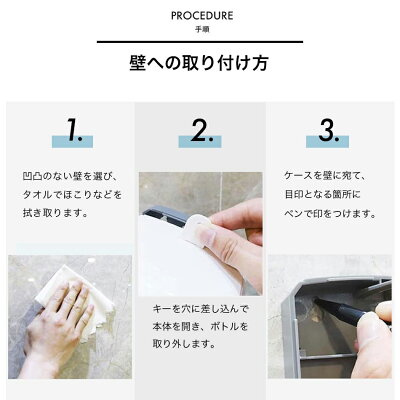 PROCEDURE
手順

壁への取り付け方

1.

凹凸のない壁を選び、タオルでほこりなどを拭き取ります。

2.

キーを穴に差し込んで本体を開き、ボトルを取り外します。

3.

ケースを壁に宛て、目印となる箇所にペンで印をつけます。