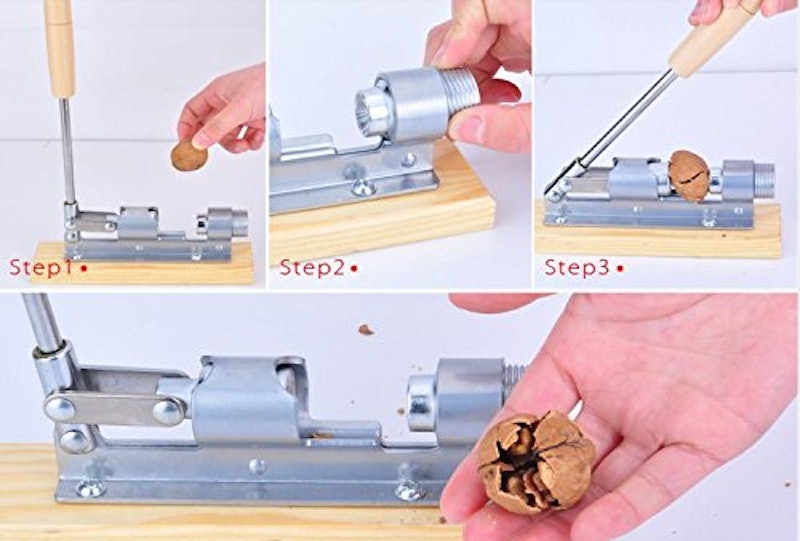 Step1 •

Step2 •

Step3 •