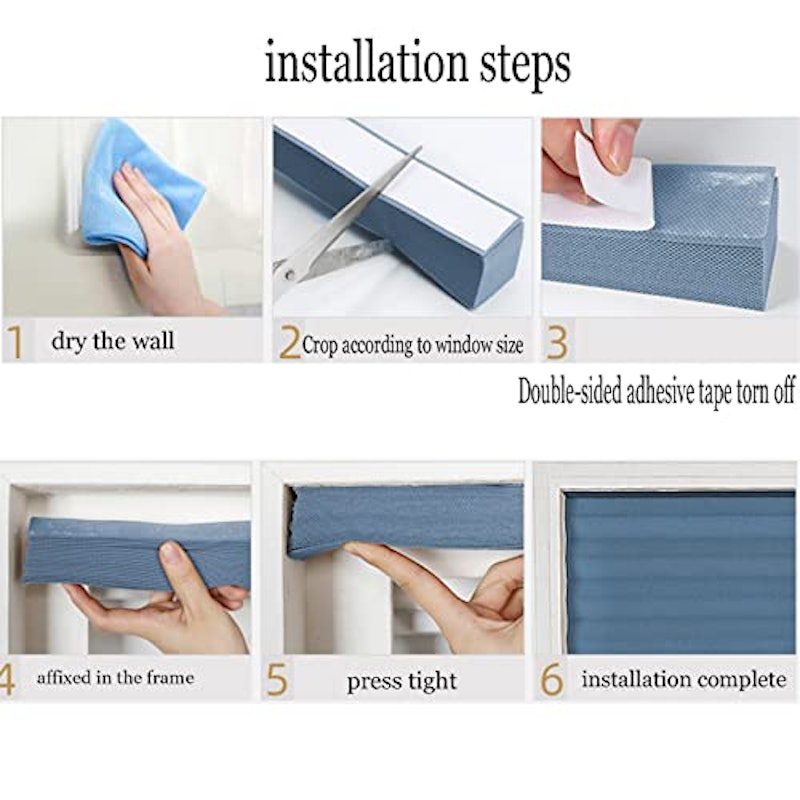 installation steps

1 dry the wall

2 Crop according to window size

3

Double-sided adhesive tape torn off

4 affixed in the frame

5 press tight

6 installation complete