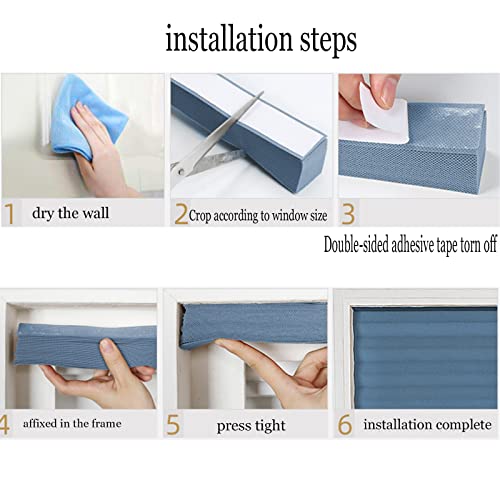 installation steps

1 dry the wall

2 Crop according to window size

3

Double-sided adhesive tape torn off

4 affixed in the frame

5 press tight

6 installation complete