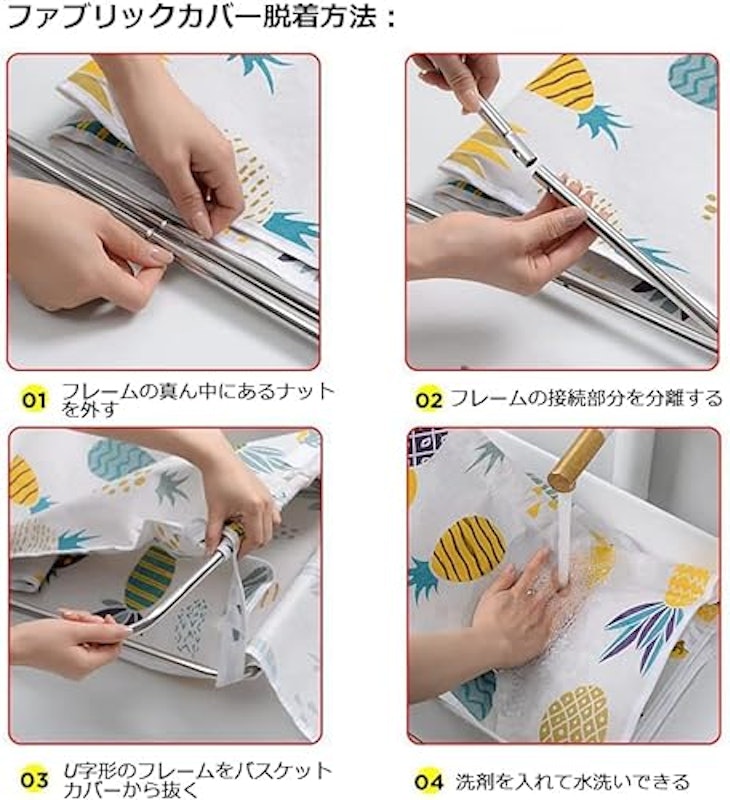 ファブリックカバー脱着方法：

01 フレームの真ん中にあるナットを外す

02 フレームの接続部分を分離する

03 U字形のフレームをバスケットカバーから抜く

04 洗剤を入れて水洗いできる