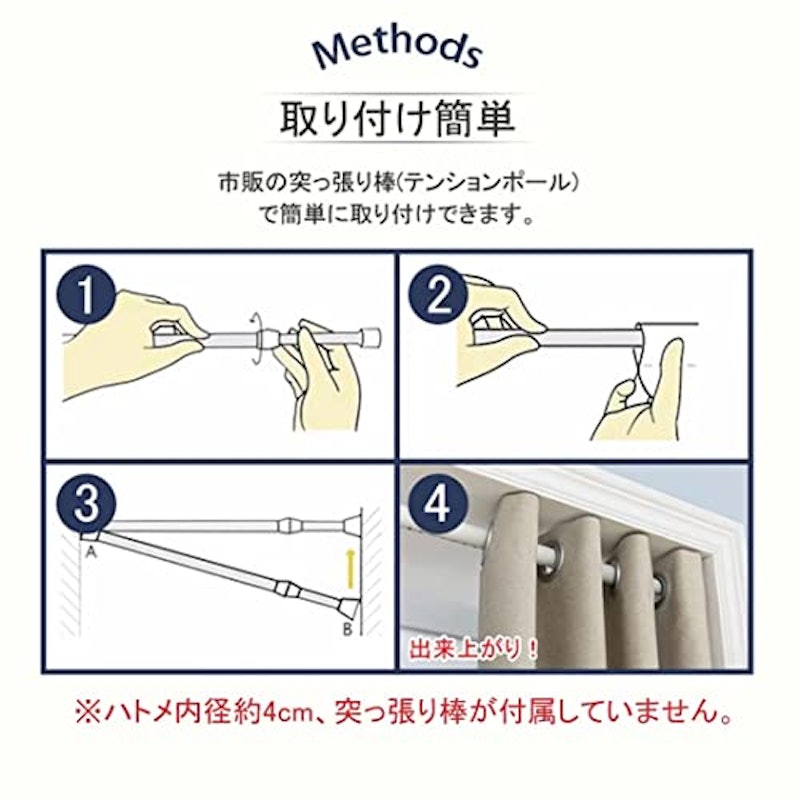 Methods

取り付け簡単

市販の突っ張り棒(テンションポール)で簡単に取り付けできます。

1

2

3

A

B

4

出来上がり!

※ハトメ内径約4cm、突っ張り棒が付属していません。