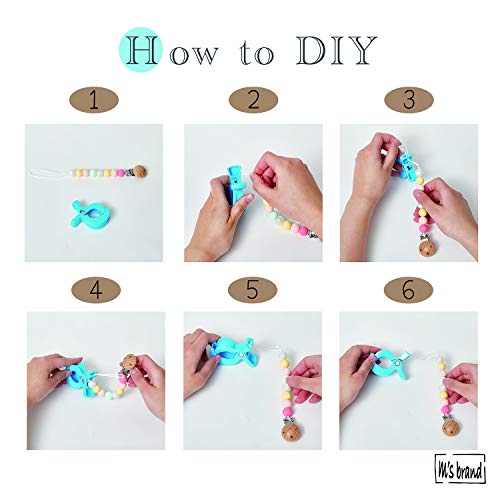 How to DIY

1

2

3

4

5

6

M's brand