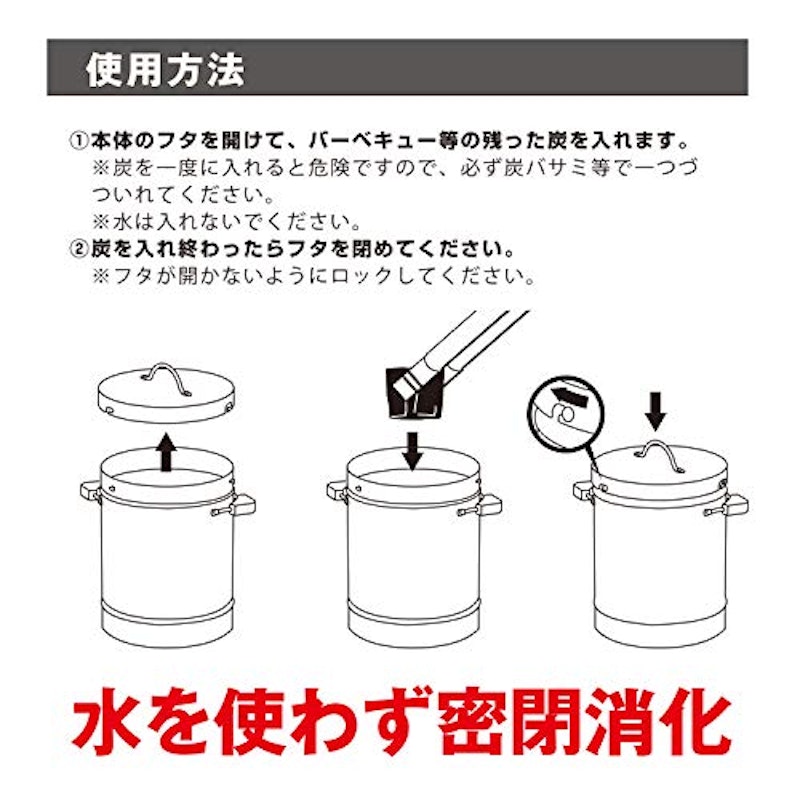 使用方法

①本体のフタを開けて、バーベキュー等の残った炭を入れます。
※炭を一度に入れると危険ですので、必ず炭バサミ等で一つづついれてください。
※水は入れないでください。
②炭を入れ終わったらフタを閉めてください。
※フタが開かないようにロックしてください。

水を使わず密閉消化