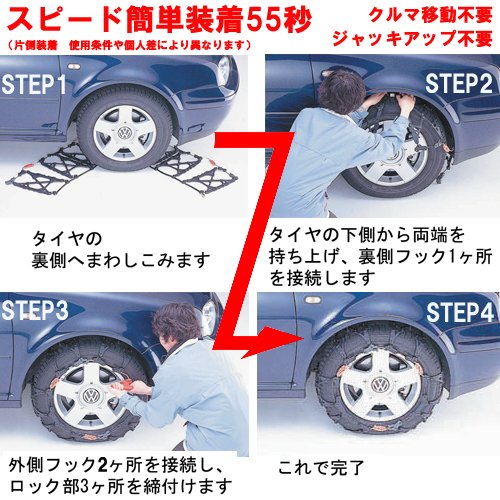 スピード簡単装着55秒
（片側装着　使用条件や個人差により異なります）

クルマ移動不要
ジャッキアップ不要

STEP1

タイヤの
裏側へまわしこみます

STEP2

タイヤの下側から両端を
持ち上げ、裏側フック1ヶ所
を接続します

STEP3

外側フック2ヶ所を接続し、
ロック部3ヶ所を締付けます

STEP4

これで完了