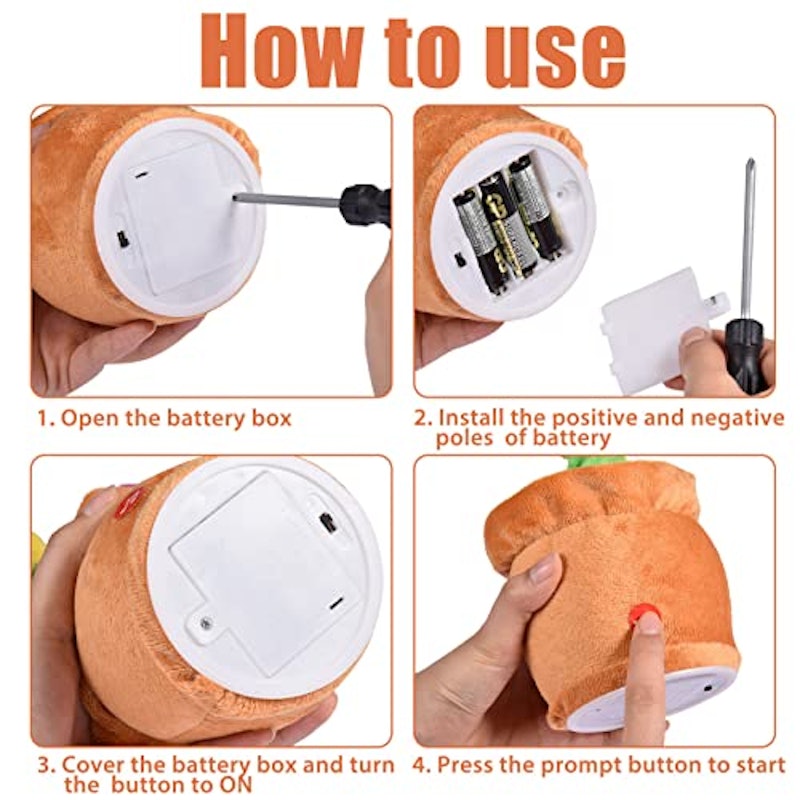 How to use

1. Open the battery box

2. Install the positive and negative poles of battery

3. Cover the battery box and turn the button to ON

4. Press the prompt button to start