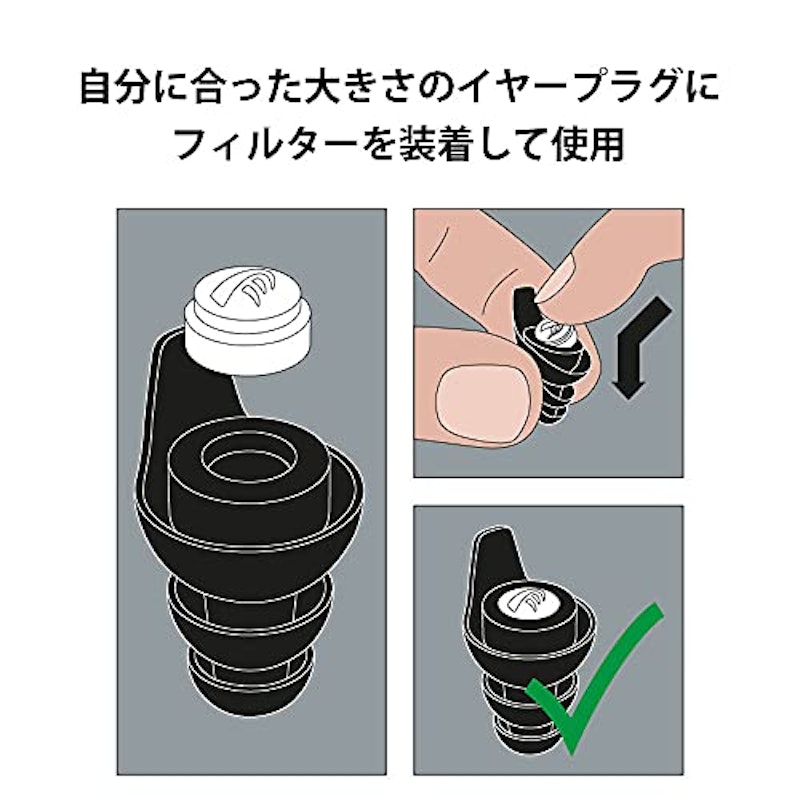 自分に合った大きさのイヤープラグに
フィルターを装着して使用