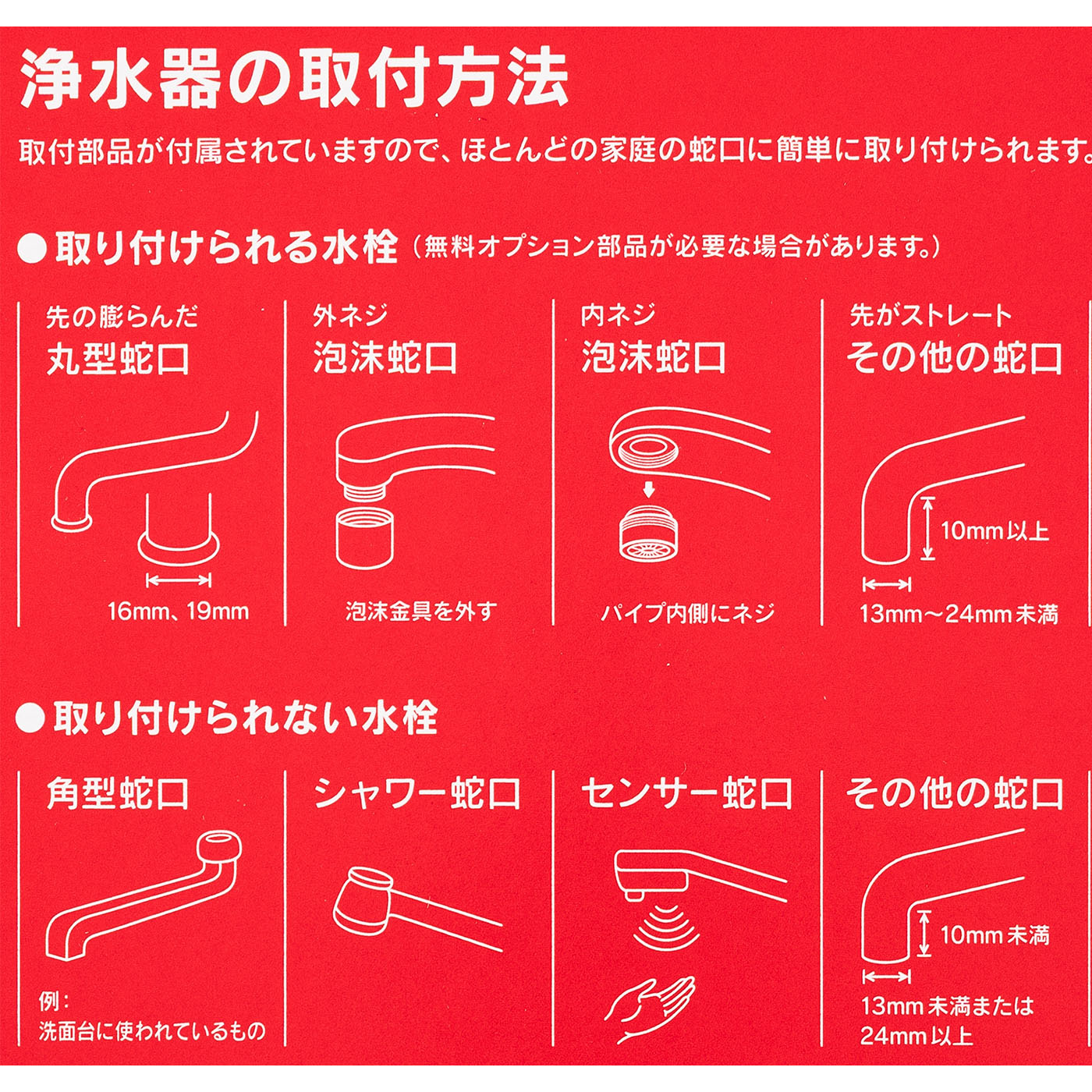 浄水器の取付方法

取付部品が付属されていますので、ほとんどの家庭の蛇口に簡単に取り付けられます。

●取り付けられる水栓（無料オプション部品が必要な場合があります。）

先の膨らんだ
丸型蛇口

16mm、19mm

外ネジ
泡沫蛇口

泡沫金具を外す

内ネジ
泡沫蛇口

パイプ内側にネジ

先がストレート
その他の蛇口

10mm以上

13mm～24mm未満

●取り付けられない水栓

角型蛇口

例：
洗面台に使われているもの

シャワー蛇口

センサー蛇口

その他の蛇口

10mm未満

13mm未満または
24mm以上