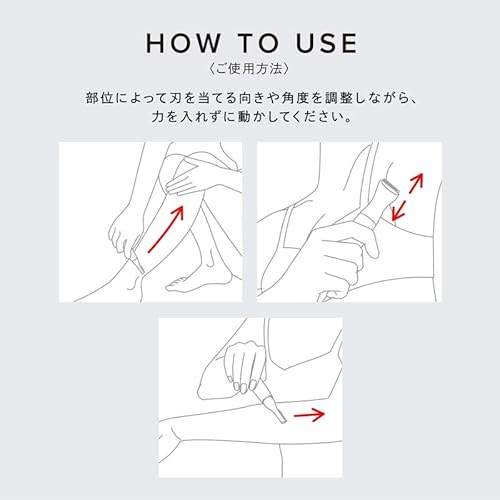 HOW TO USE
〈ご使用方法〉

部位によって刃を当てる向きや角度を調整しながら、力を入れずに動かしてください。