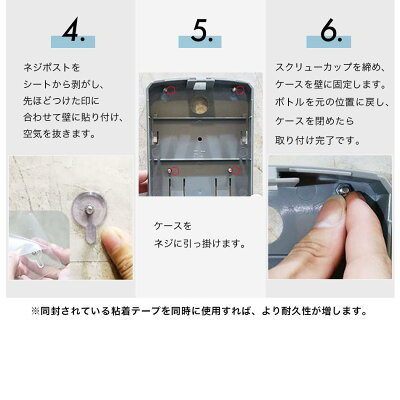 4.

ネジポストを
シートから剥がし、
先ほどつけた印に
合わせて壁に貼り付け、
空気を抜きます。

5.

ケースを
ネジに引っ掛けます。

6.

スクリューカップを締め、
ケースを壁に固定します。
ボトルを元の位置に戻し、
ケースを閉めたら
取り付け完了です。

※同封されている粘着テープを同時に使用すれば、より耐久性が増します。