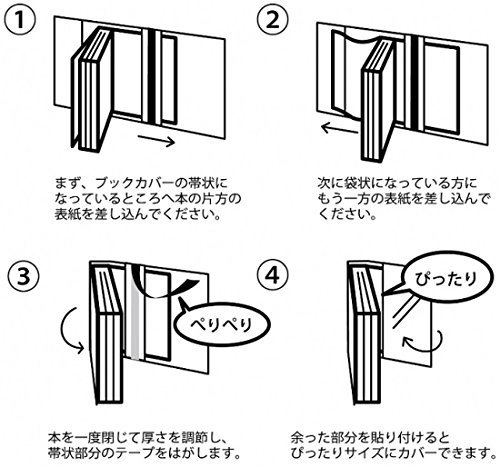 ①

まず、ブックカバーの帯状になっているところへ本の片方の表紙を差し込んでください。

②

次に袋状になっている方にもう一方の表紙を差し込んでください。

③

ぺりぺり

本を一度閉じて厚さを調節し、帯状部分のテープをはがします。

④

ぴったり

余った部分を貼り付けるとぴったりサイズにカバーできます。