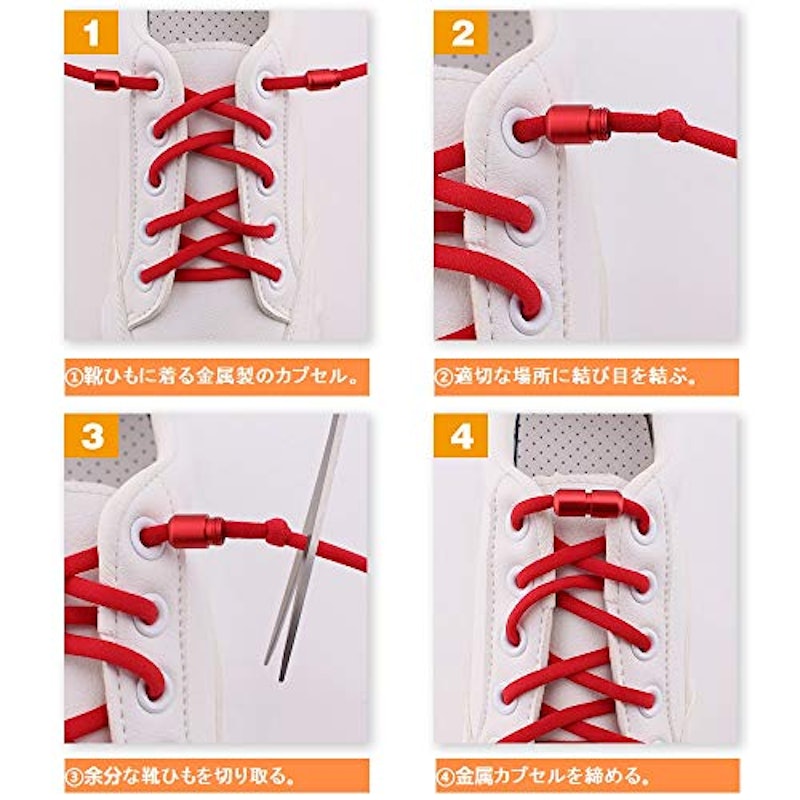 1

①靴ひもに着る金属製のカプセル。

2

②適切な場所に結び目を結ぶ。

3

③余分な靴ひもを切り取る。

4

④金属カプセルを締める。