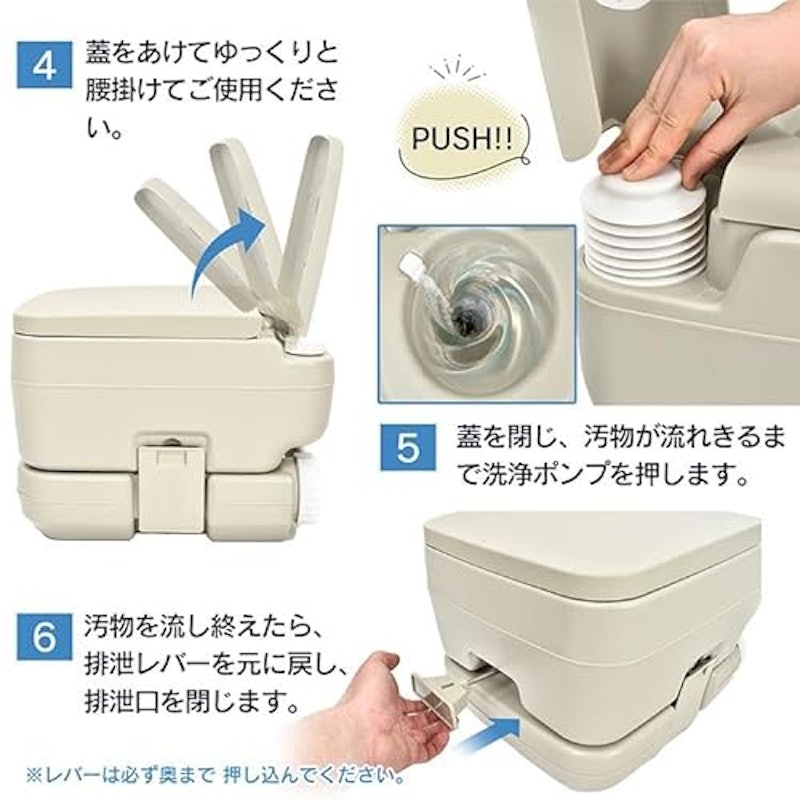 4 蓋をあけてゆっくりと腰掛けてご使用ください。

PUSH!!

5 蓋を閉じ、汚物が流れきるまで洗浄ポンプを押します。

6 汚物を流し終えたら、排泄レバーを元に戻し、排泄口を閉じます。

※レバーは必ず奥まで 押し込んでください。