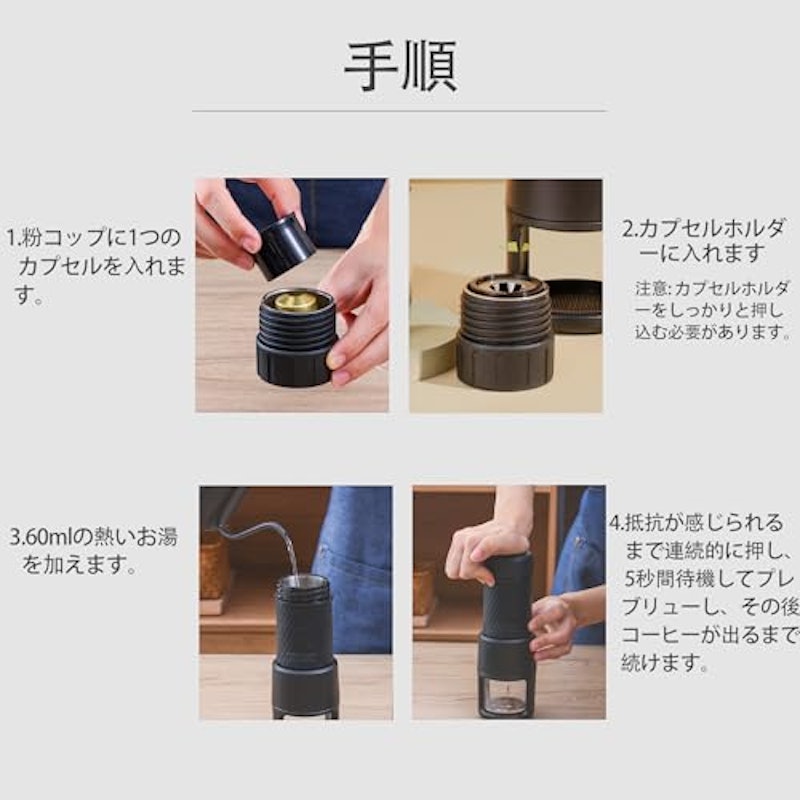 手順

1.粉コップに1つのカプセルを入れます。

2.カプセルホルダーに入れます

注意: カプセルホルダーをしっかりと押し込む必要があります。

3.60mlの熱いお湯を加えます。

4.抵抗が感じられるまで連続的に押し、5秒間待機してプレブリューし、その後コーヒーが出るまで続けます。