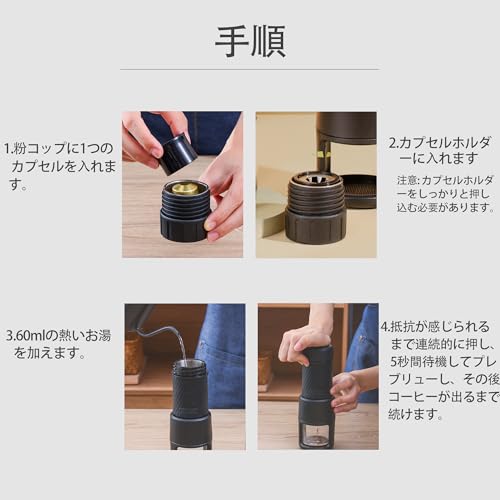 手順

1.粉コップに1つのカプセルを入れます。

2.カプセルホルダーに入れます

注意: カプセルホルダーをしっかりと押し込む必要があります。

3.60mlの熱いお湯を加えます。

4.抵抗が感じられるまで連続的に押し、5秒間待機してプレブリューし、その後コーヒーが出るまで続けます。