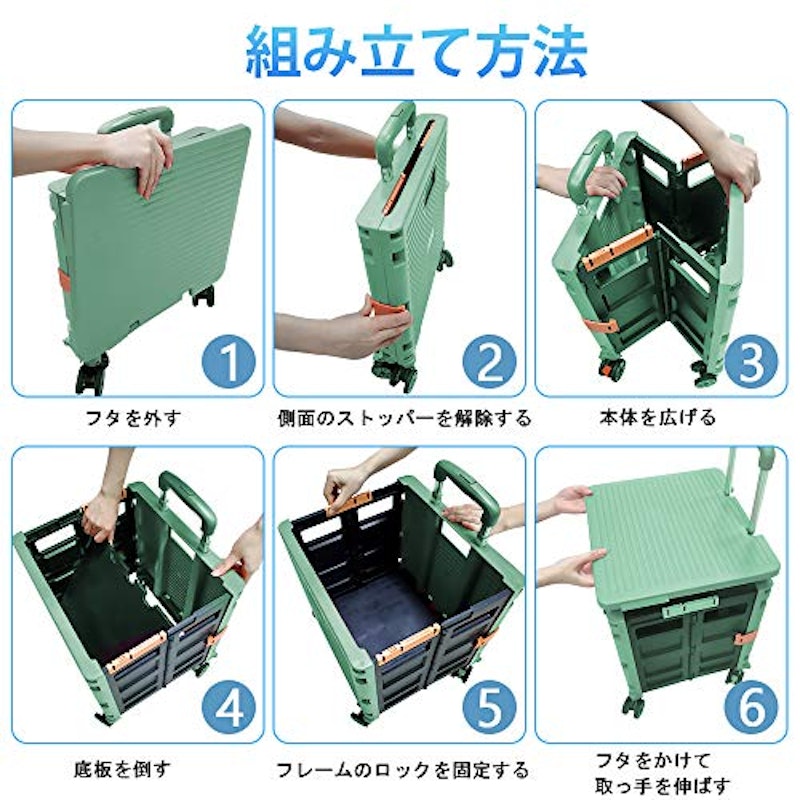 組み立て方法

1
フタを外す

2
側面のストッパーを解除する

3
本体を広げる

4
底板を倒す

5
フレームのロックを固定する

6
フタをかけて
取っ手を伸ばす