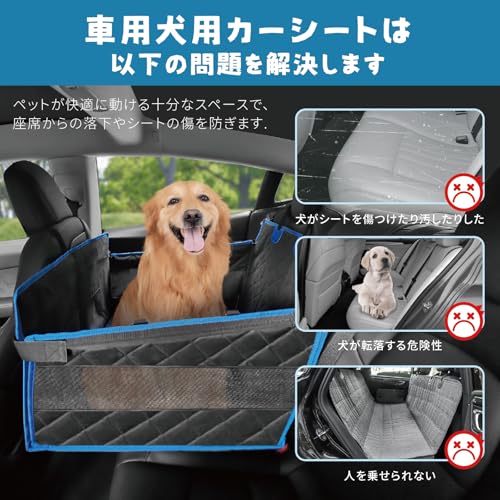 車用犬用カーシートは
以下の問題を解決します

ペットが快適に動ける十分なスペースで、座席からの落下やシートの傷を防ぎます.

犬がシートを傷つけたり汚したりした

犬が転落する危険性

人を乗せられない