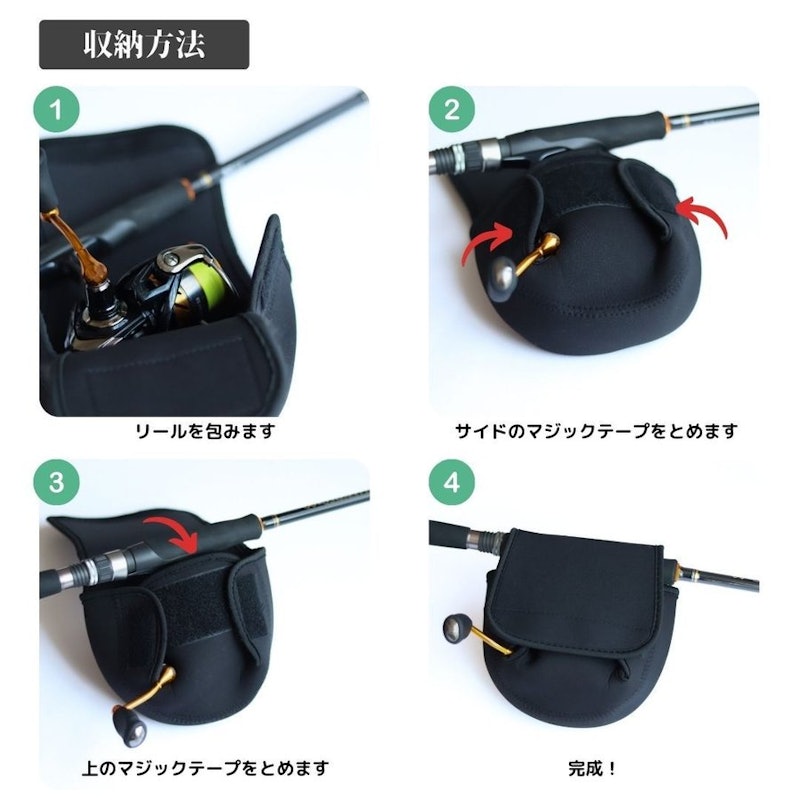 収納方法

1

リールを包みます

2

サイドのマジックテープをとめます

3

上のマジックテープをとめます

4

完成！