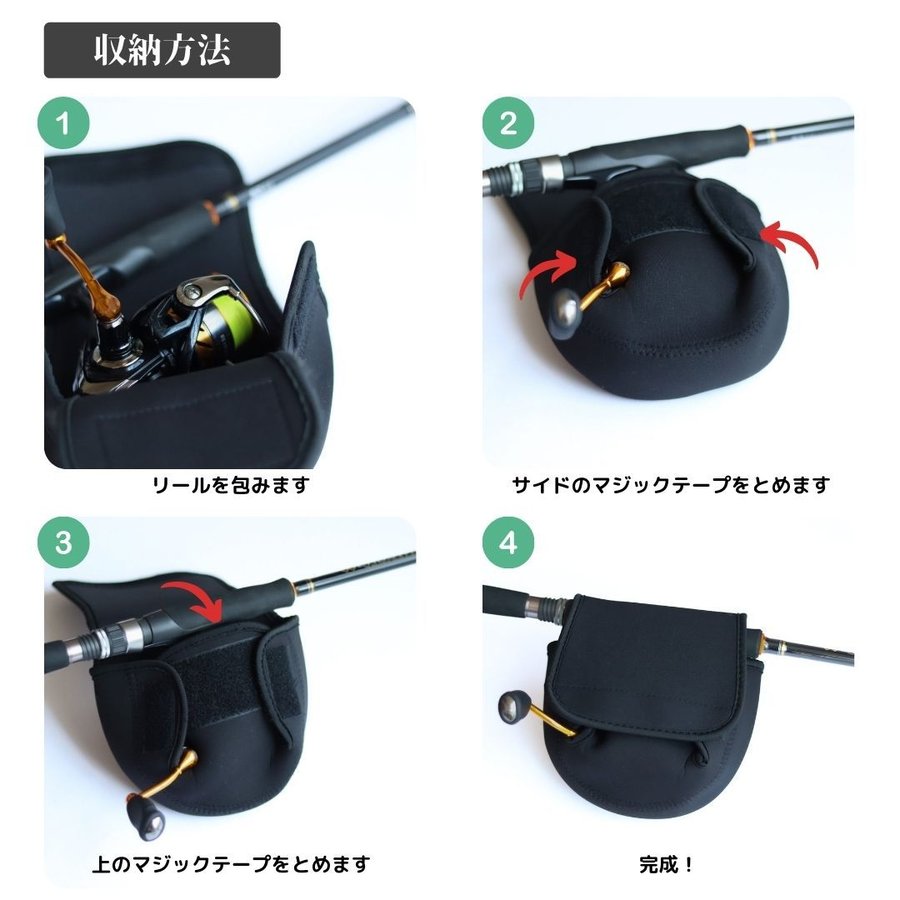 収納方法

1

リールを包みます

2

サイドのマジックテープをとめます

3

上のマジックテープをとめます

4

完成！