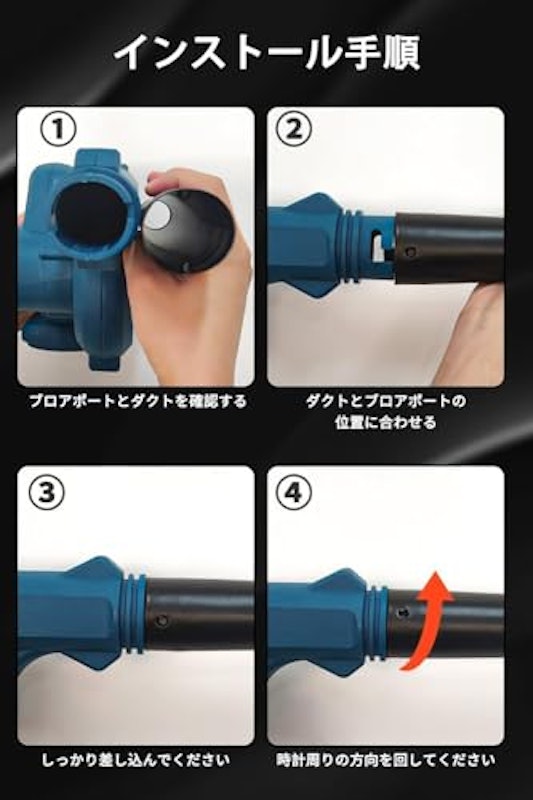 インストール手順

①

ブロアポートとダクトを確認する

②

ダクトとブロアポートの位置に合わせる

③

しっかり差し込んでください

④

時計周りの方向を回してください