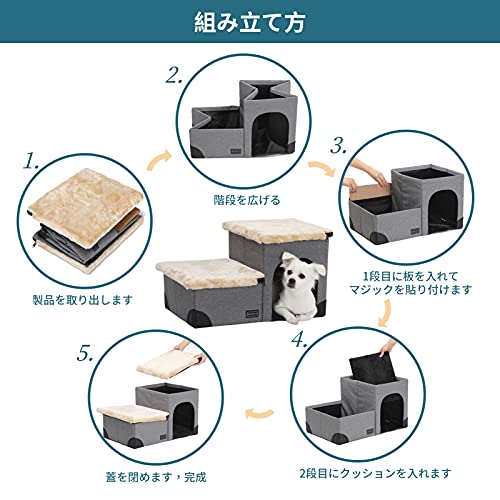 組み立て方

1.

製品を取り出します

2.

階段を広げる

3.

1段目に板を入れて
マジックを貼り付けます

4.

2段目にクッションを入れます

5.

蓋を閉めます，完成